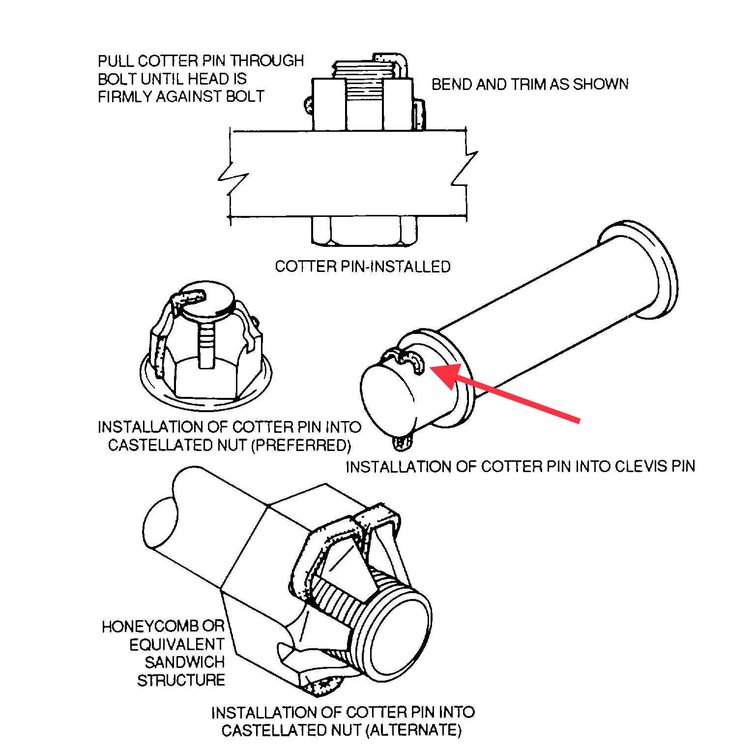 PULL COTTER PIN THROUGH BOLT UNTIL HEAD IS FIRMLY AGAINST BOLT

BEND AND TRIM AS SHOWN

COTTER PIN-INSTALLED

INSTALLATION OF COTTER PIN INTO CASTELLATED NUT (PREFERRED)

INSTALLATION OF COTTER PIN INTO CLEVIS PIN

HONEYCOMB OR EQUIVALENT SANDWICH STRUCTURE

INSTALLATION OF COTTER PIN INTO CASTELLATED NUT (ALTERNATE)