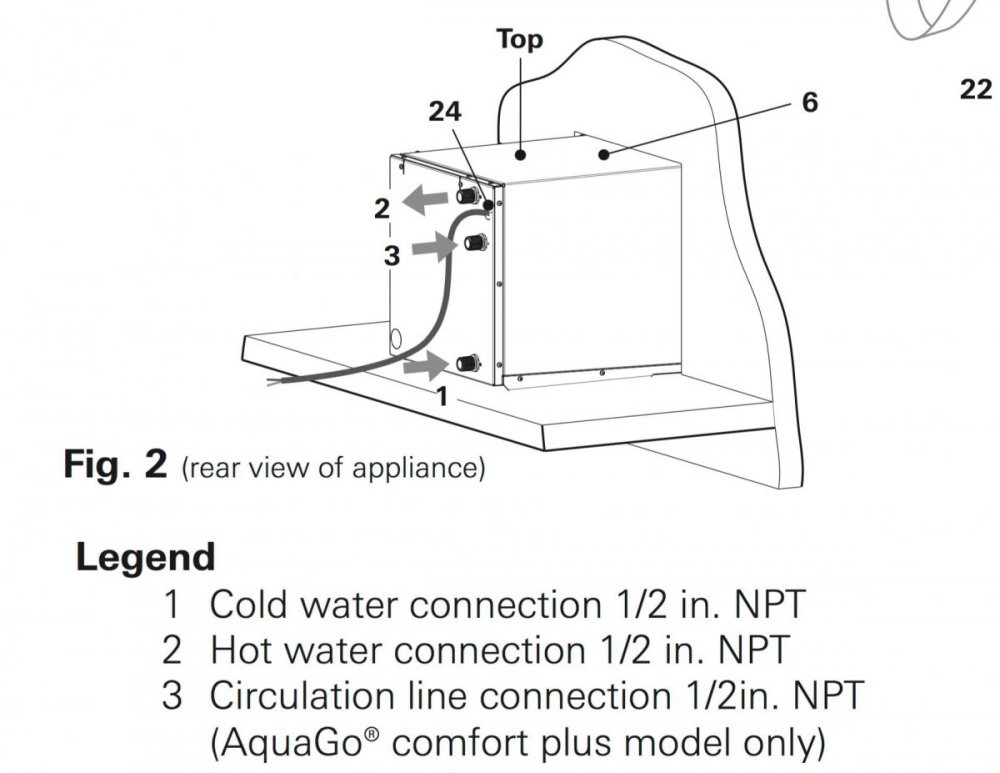 Top
24
6
22
2
3
1
Fig. 2 (rear view of appliance)

Legend
1 Cold water connection 1/2 in. NPT
2 Hot water connection 1/2 in. NPT
3 Circulation line connection 1/2in. NPT (AquaGo® comfort plus model only)