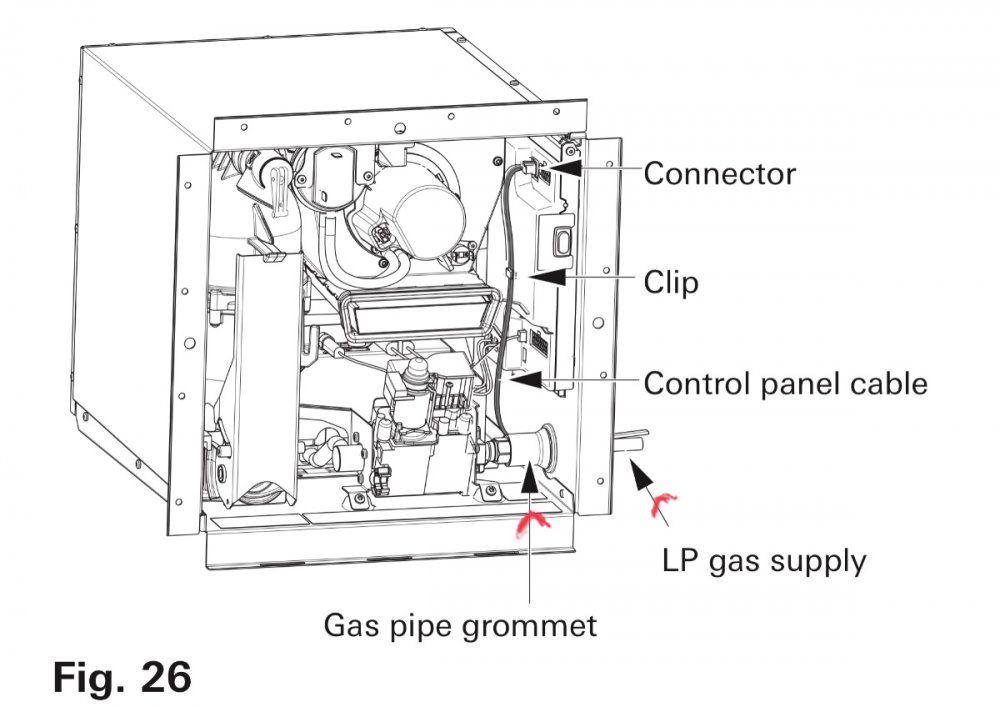 Connector

Clip

Control panel cable

LP gas supply

Gas pipe grommet

Fig. 26