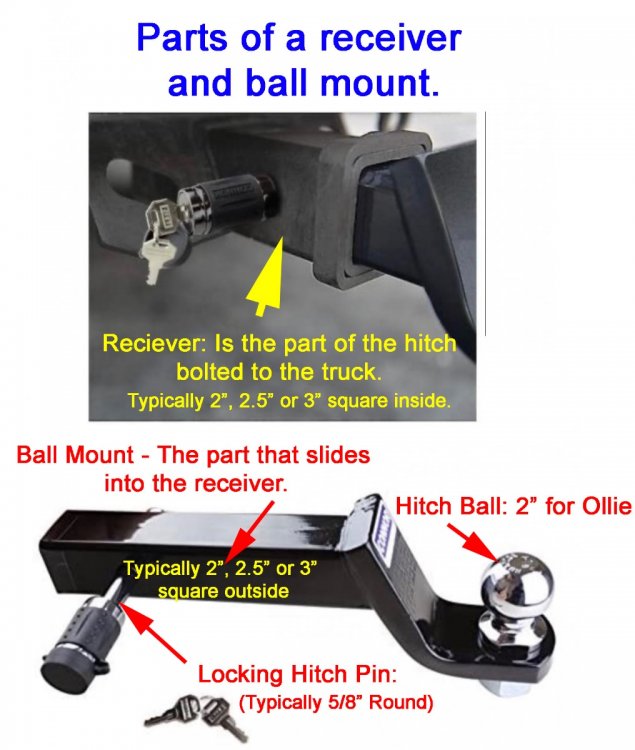 Parts of a receiver and ball mount.

Reciever: Is the part of the hitch bolted to the truck.
Typically 2", 2.5" or 3" square inside.

Ball Mount - The part that slides into the receiver.

Hitch Ball: 2" for Ollie

Typically 2", 2.5" or 3" square outside

Locking Hitch Pin:
(Typically 5/8" Round)