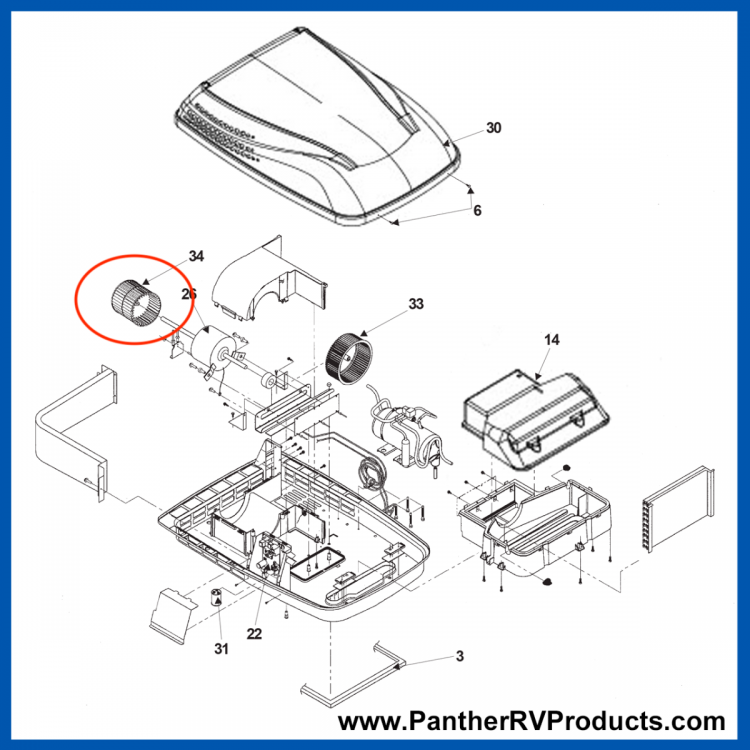 30

6

34

26

33

14

22

31

3

www.PantherRVProducts.com