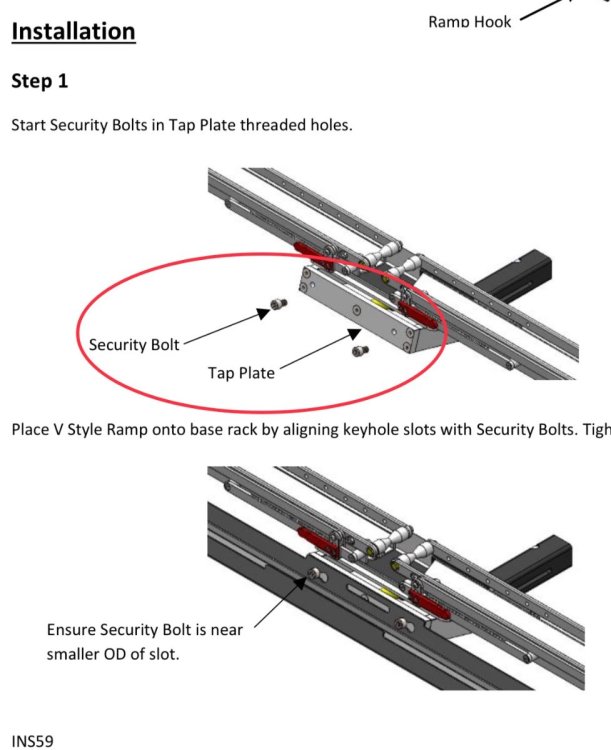 Ramp Hook

Installation

Step 1

Start Security Bolts in Tap Plate threaded holes.

Security Bolt

Tap Plate

Place V Style Ramp onto base rack by aligning keyhole slots with Security Bolts. Tigh

Ensure Security Bolt is near smaller OD of slot.

INS59