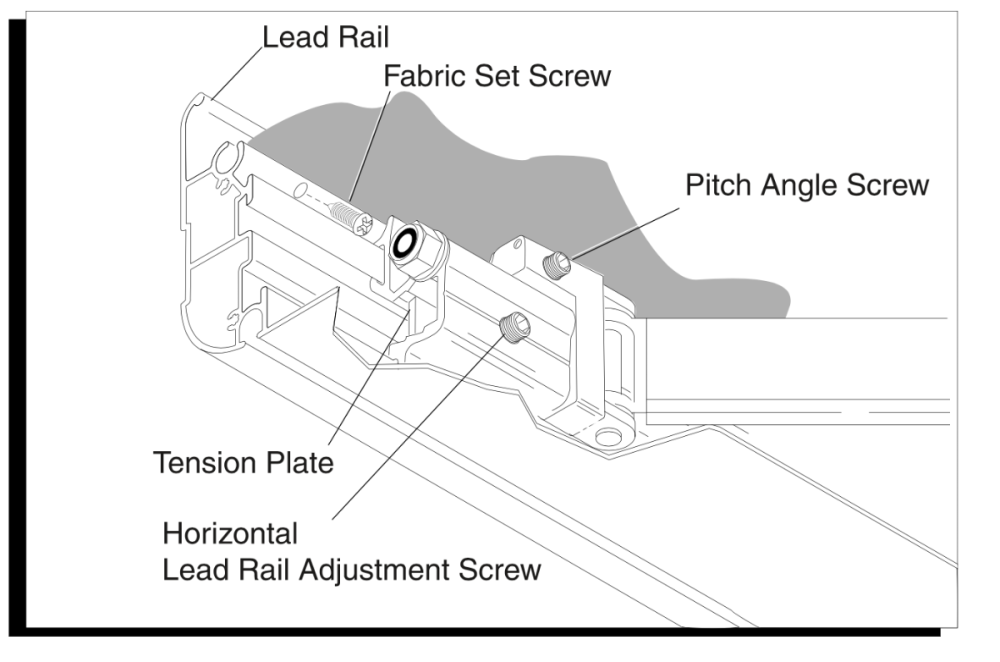 Lead Rail
Fabric Set Screw
Pitch Angle Screw
Tension Plate
Horizontal
Lead Rail Adjustment Screw