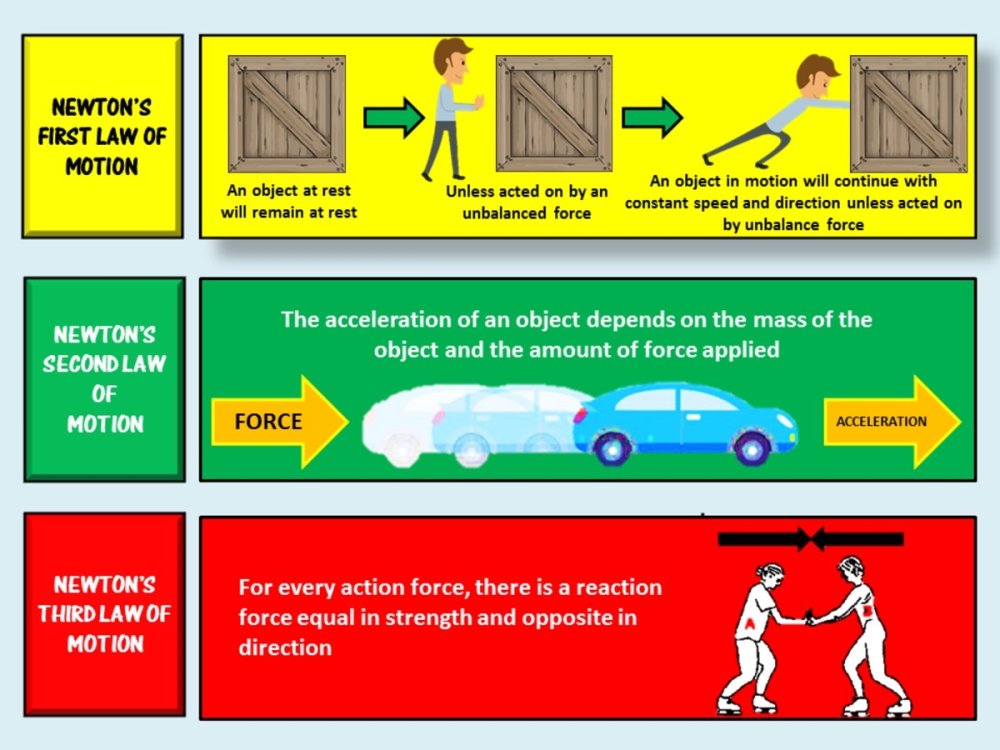 NEWTON'S FIRST LAW OF MOTION

An object at rest will remain at rest

Unless acted on by an unbalanced force

An object in motion will continue with constant speed and direction unless acted on by unbalance force

NEWTON'S SECOND LAW OF MOTION

The acceleration of an object depends on the mass of the object and the amount of force applied

FORCE

ACCELERATION

NEWTON'S THIRD LAW OF MOTION

For every action force, there is a reaction force equal in strength and opposite in direction

A

B