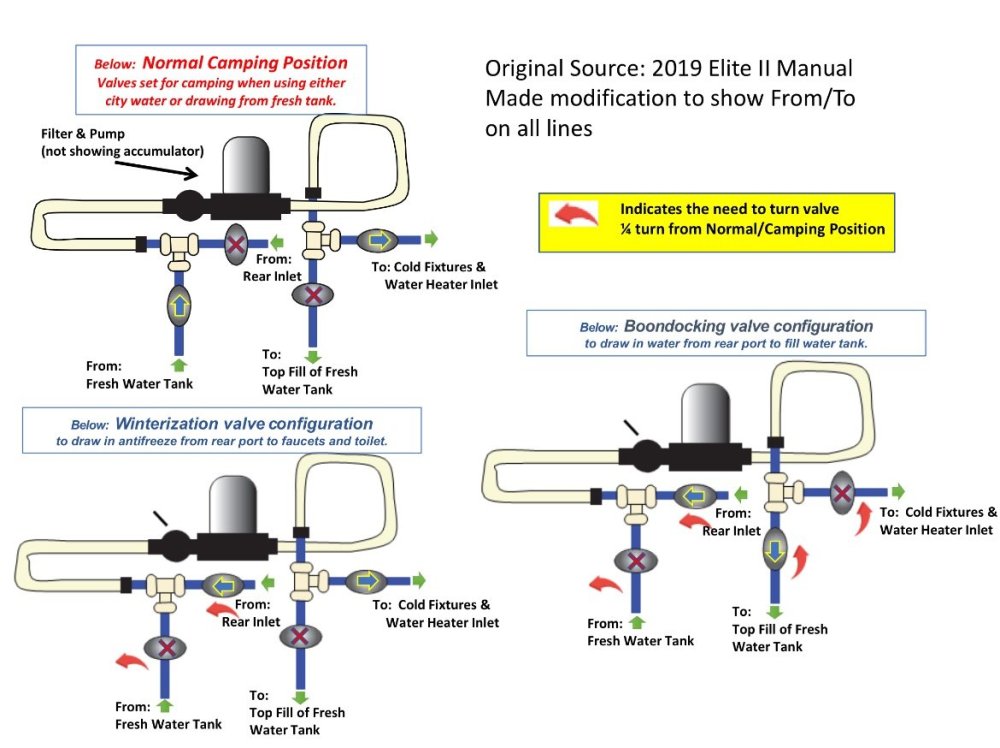 Below: Normal Camping Position
Valves set for camping when using either city water or drawing from fresh tank.

Original Source: 2019 Elite II Manual
Made modification to show From/To on all lines

Filter & Pump
(not showing accumulator)

Indicates the need to turn valve ¼ turn from Normal/Camping Position

From:
Rear Inlet

To: Cold Fixtures &
Water Heater Inlet

From:
Fresh Water Tank

To:
Top Fill of Fresh
Water Tank

Below: Boondocking valve configuration
to draw in water from rear port to fill water tank.

Below: Winterization valve configuration
to draw in antifreeze from rear port to faucets and toilet.

From:
Rear Inlet

To: Cold Fixtures &
Water Heater Inlet

From:
Fresh Water Tank

To:
Top Fill of Fresh
Water Tank

From:
Rear Inlet

To: Cold Fixtures &
Water Heater Inlet

From:
Fresh Water Tank

To:
Top Fill of Fresh
Water Tank