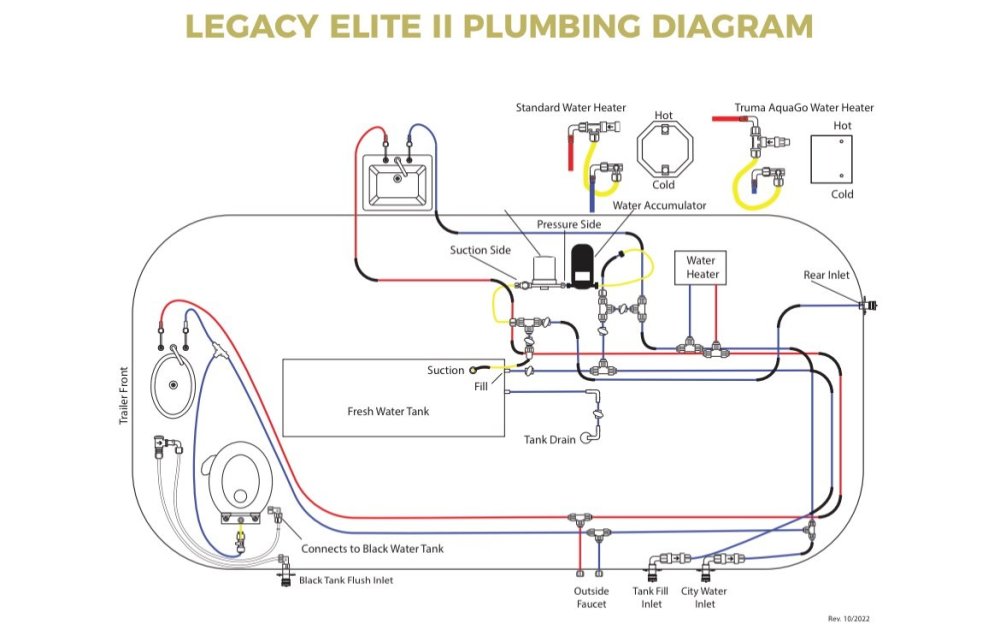 LEGACY ELITE II PLUMBING DIAGRAM

Standard Water Heater

Hot

Cold

Truma AquaGo Water Heater

Hot

Cold

Water Accumulator

Pressure Side

Suction Side

Water Heater

Rear Inlet

Trailer Front

Suction

Fill

Fresh Water Tank

Tank Drain

Connects to Black Water Tank

Black Tank Flush Inlet

Outside Faucet

Tank Fill Inlet

City Water Inlet

Rev. 10/2022