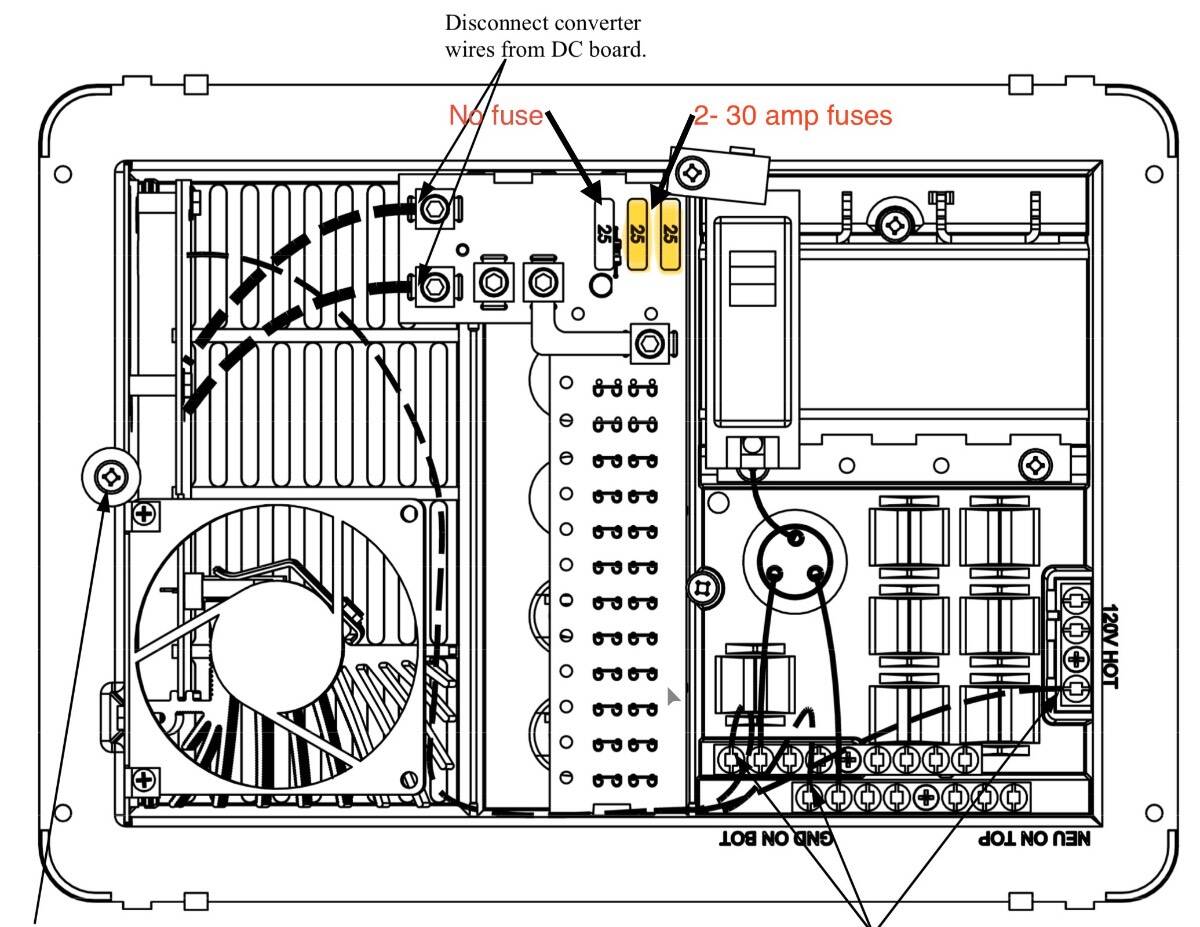 Disconnect converter wires from DC board.

No fuse

2- 30 amp fuses

25

25

25

120V HOT

GND ON BOT

NEU ON TOP